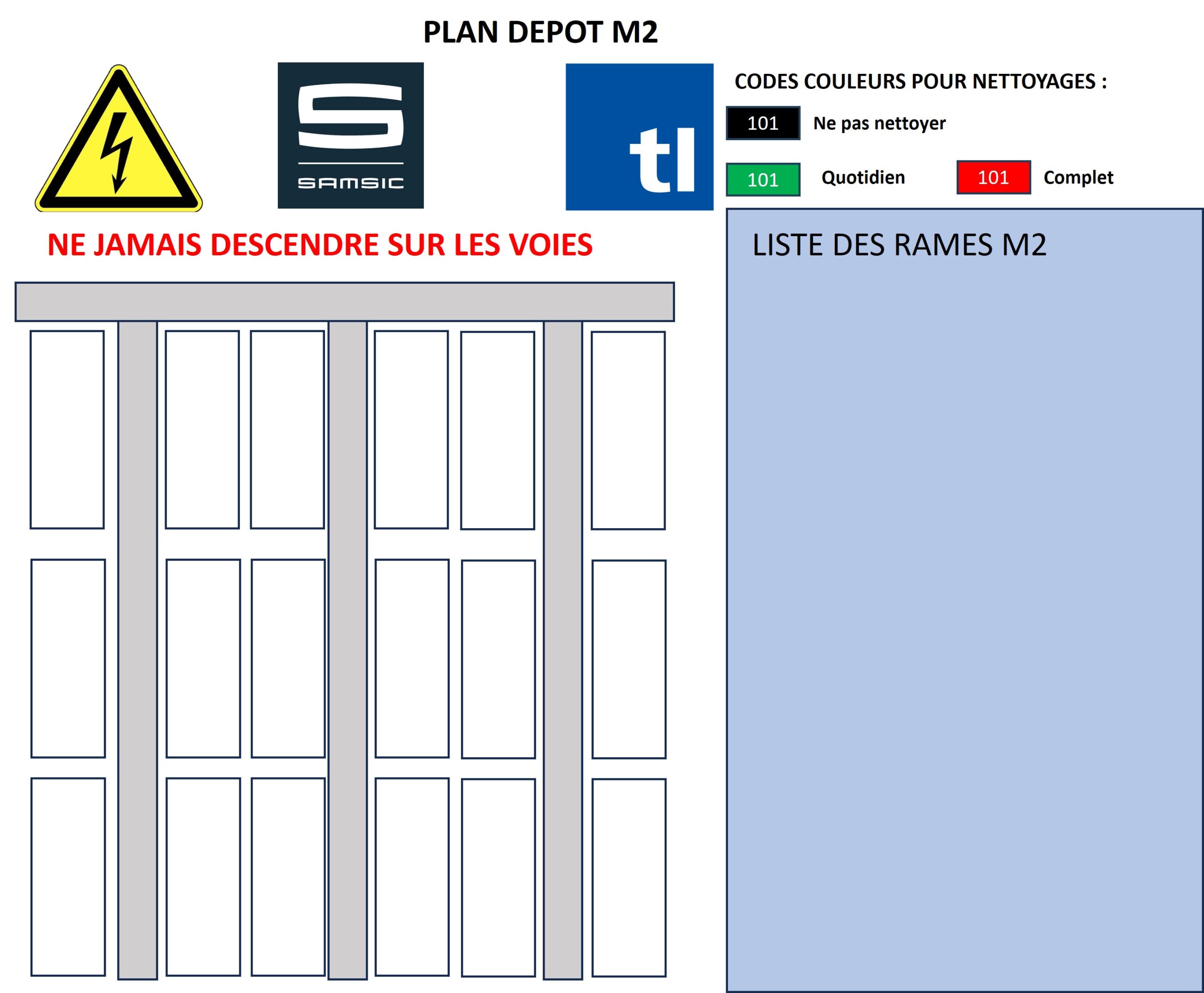 PLAN DEPOT M2

SAMSIC

tl

CODES COULEURS POUR NETTOYAGES :

101 Ne pas nettoyer

101 Quotidien

101 Complet

NE JAMAIS DESCENDRE SUR LES VOIES

LISTE DES RAMES M2